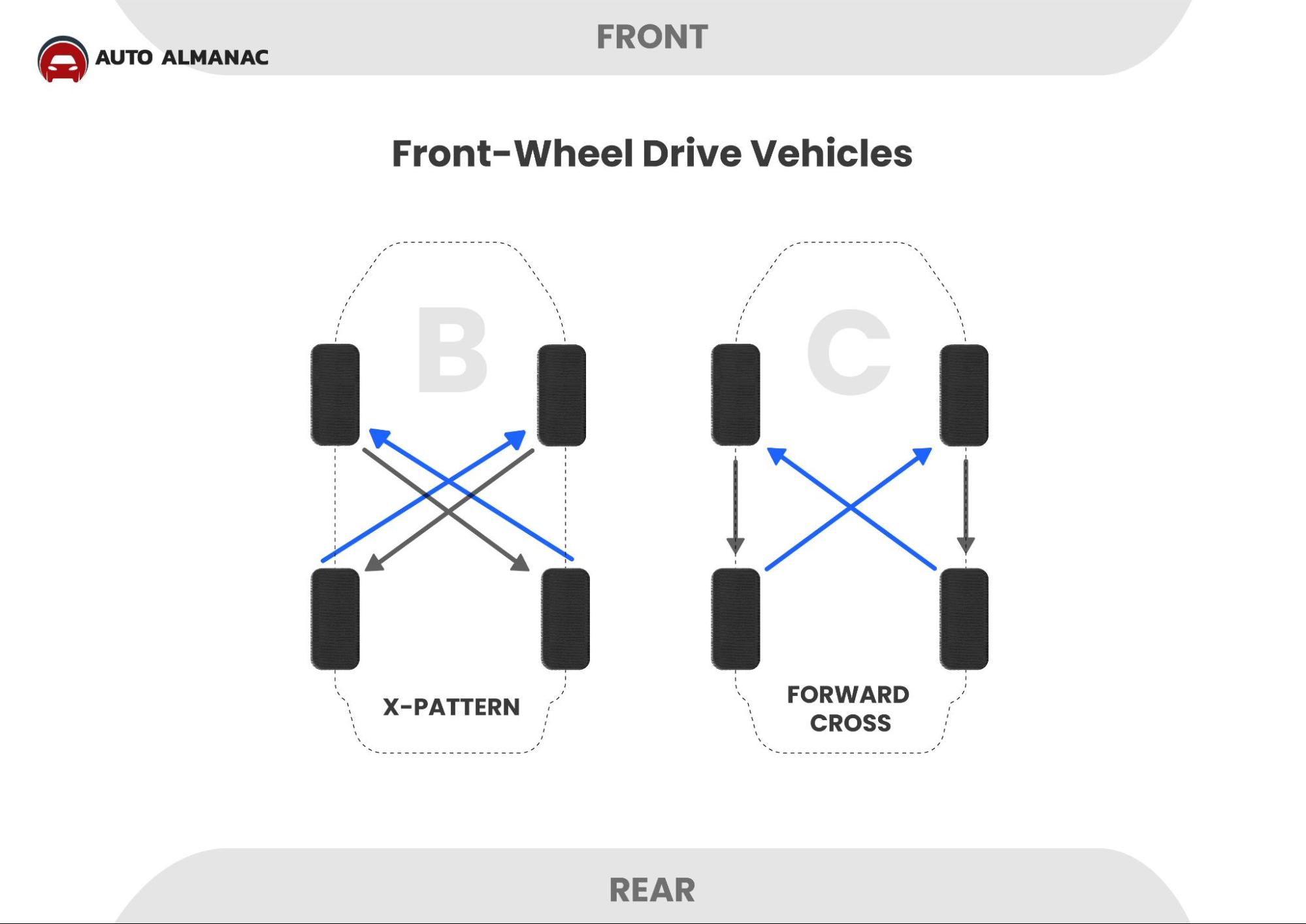 AUTO ALMANAC

FRONT

Front-Wheel Drive Vehicles

B

X-PATTERN

C

FORWARD CROSS

REAR